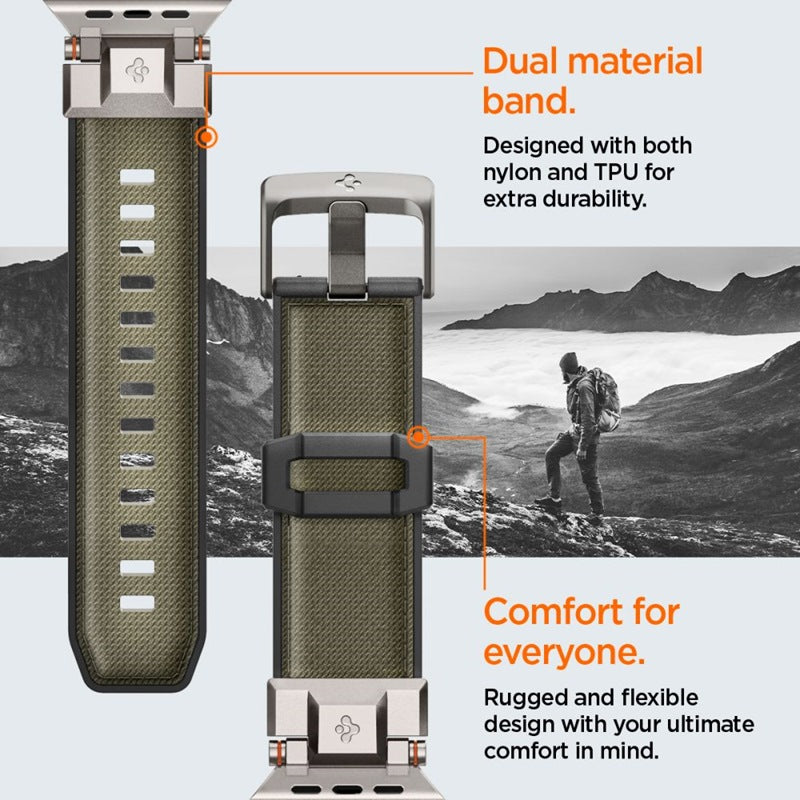 Dual material band.

Designed with both nylon and TPU for extra durability.

Comfort for everyone.

Rugged and flexible design with your ultimate comfort in mind.