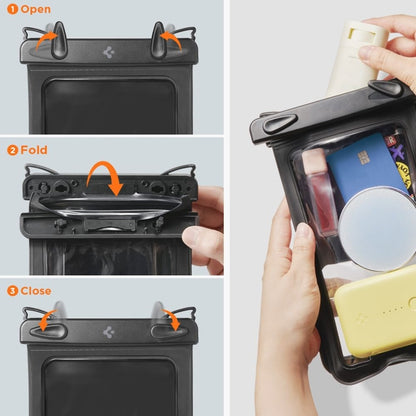 1 Open

2 Fold

3 Close