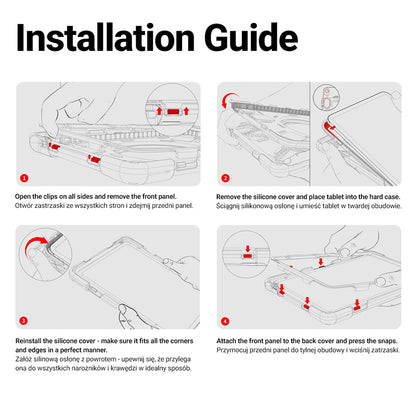 Installation Guide

1

Open the clips on all sides and remove the front panel.
Otwór zastrzaski ze wszystkich stron i zdejmij przedni panel.

2

Remove the silicone cover and place tablet into the hard case.
Ściągnij silikonową osłonę i umieść tablet w twardej obudowie.

3

Reinstall the silicone cover - make sure it fits all the corners and edges in a perfect manner.
Załóż silinową osłonę z powrotem - upewnij się, że przylega ona do wszystkich narożników i krawędzi w idealny sposób.

4

Attach the front panel to the back cover and press the snaps.
Przymocuj przedni panel do tylnej obudowy i wciśnij zatrzaski.