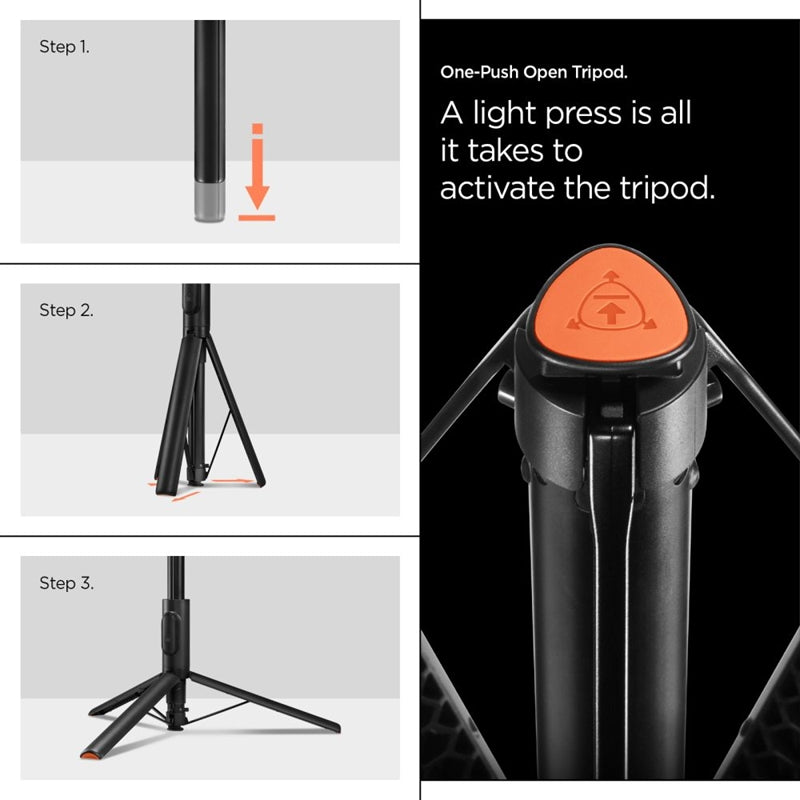 Step 1.

Step 2.

Step 3.

One-Push Open Tripod.

A light press is all it takes to activate the tripod.