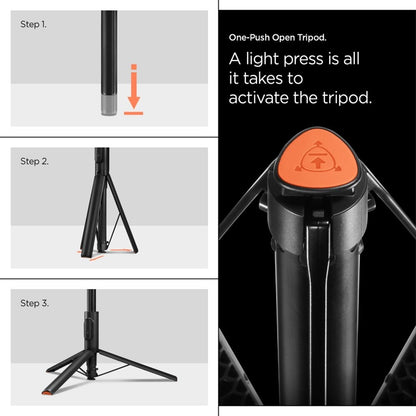 Step 1.

Step 2.

Step 3.

One-Push Open Tripod.

A light press is all it takes to activate the tripod.