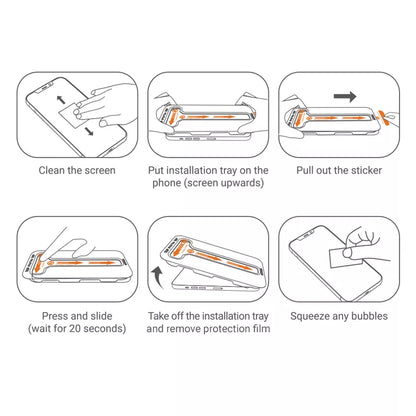 Clean the screen

Put installation tray on the phone (screen upwards)

Pull out the sticker

Press and slide (wait for 20 seconds)

Take off the installation tray and remove protection film

Squeeze any bubbles