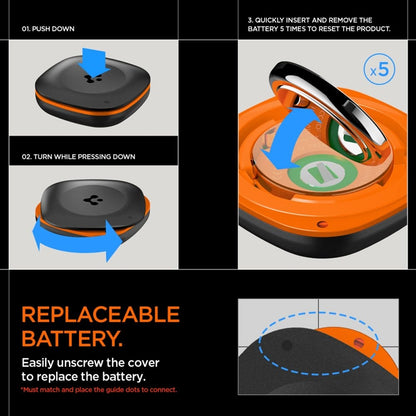 01. PUSH DOWN

02. TURN WHILE PRESSING DOWN

3. QUICKLY INSERT AND REMOVE THE BATTERY 5 TIMES TO RESET THE PRODUCT.

x5

REPLACEABLE BATTERY.

Easily unscrew the cover to replace the battery.

*Must match and place the guide dots to connect.