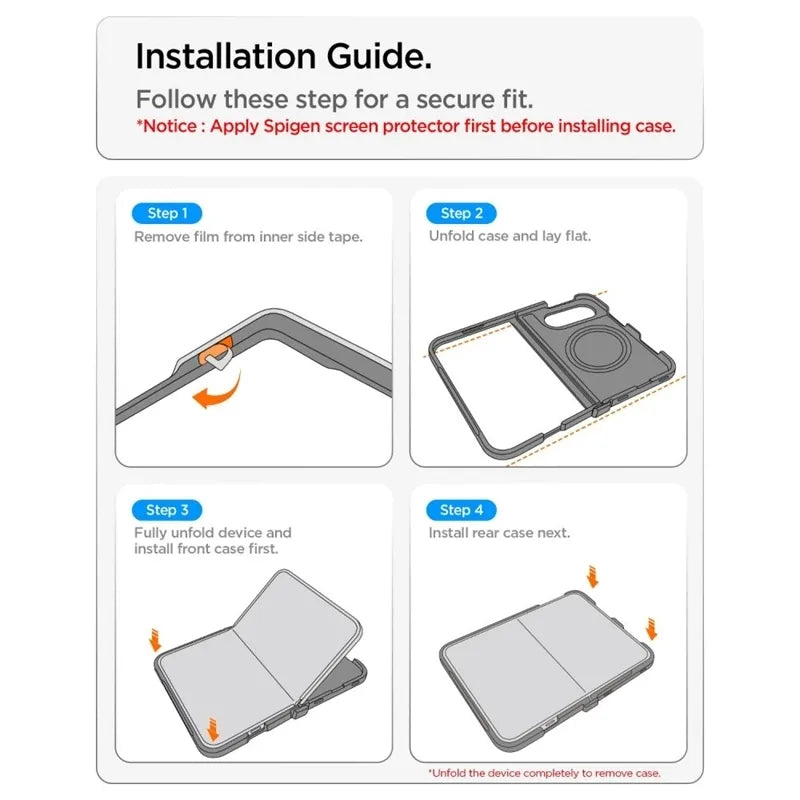 Installation Guide.

Follow these step for a secure fit.

*Notice : Apply Spigen screen protector first before installing case.

Step 1
Remove film from inner side tape.

Step 2
Unfold case and lay flat.

Step 3
Fully unfold device and install front case first.

Step 4
Install rear case next.

*Unfold the device completely to remove case.